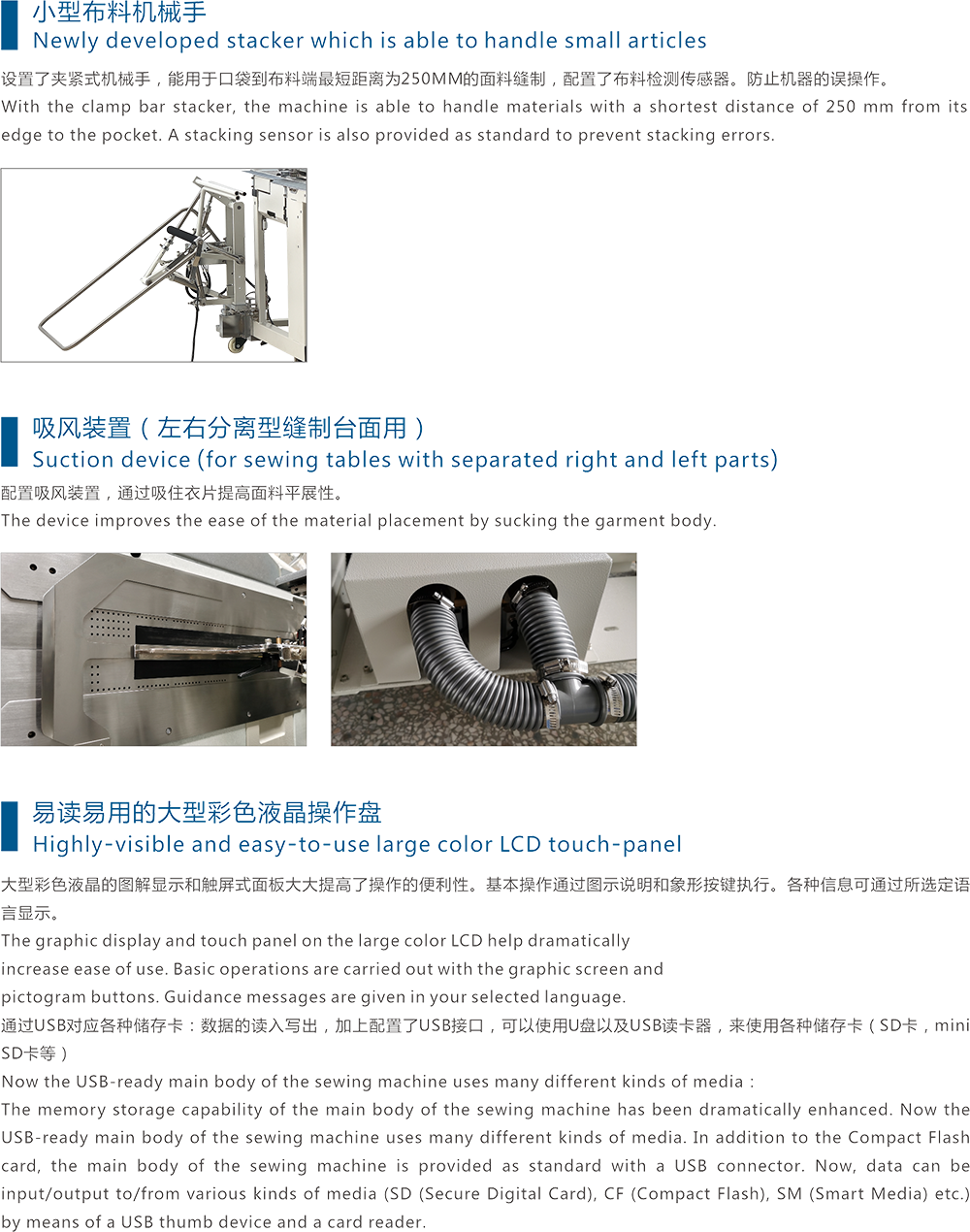 小型布料机械手
Newly developed stacker which is able to handle small articles

设置了夹紧式机械手，能用于口袋到布料端最短距离为250MM的面料缝制，配置了布料检测传感器。防止机器的误操作。
With the clamp bar stacker, the machine is able to handle materials with a shortest distance of 250 mm from its edge to the pocket. A stacking sensor is also provided as standard to prevent stacking errors.

吸风装置（左右分离型缝制台面用）
Suction device (for sewing tables with separated right and left parts)

配置吸风装置，通过吸住衣片提高面料平展性。
The device improves the ease of the material placement by sucking the garment body.

易读易用的大型彩色液晶操作盘
Highly-visible and easy-to-use large color LCD touch-panel

大型彩色液晶的图解显示和触屏式面板大大提高了操作的便利性。基本操作通过图示说明和象形按键执行。各种信息可通过所选定语言显示。
The graphic display and touch panel on the large color LCD help dramatically increase ease of use. Basic operations are carried out with the graphic screen and pictogram buttons. Guidance messages are given in your selected language.
通过USB对应各种储存卡：数据的读入写出，加上配置了USB接口，可以使用U盘以及USB读卡器，来使用各种储存卡（SD卡，mini SD卡等）
Now the USB-ready main body of the sewing machine uses many different kinds of media :
The memory storage capability of the main body of the sewing machine has been dramatically enhanced. Now the USB-ready main body of the sewing machine uses many different kinds of media. In addition to the Compact Flash card, the main body of the sewing machine is provided as standard with a USB connector. Now, data can be input/output to/from various kinds of media (SD (Secure Digital Card), CF (Compact Flash), SM (Smart Media) etc.) by means of a USB thumb device and a card reader.